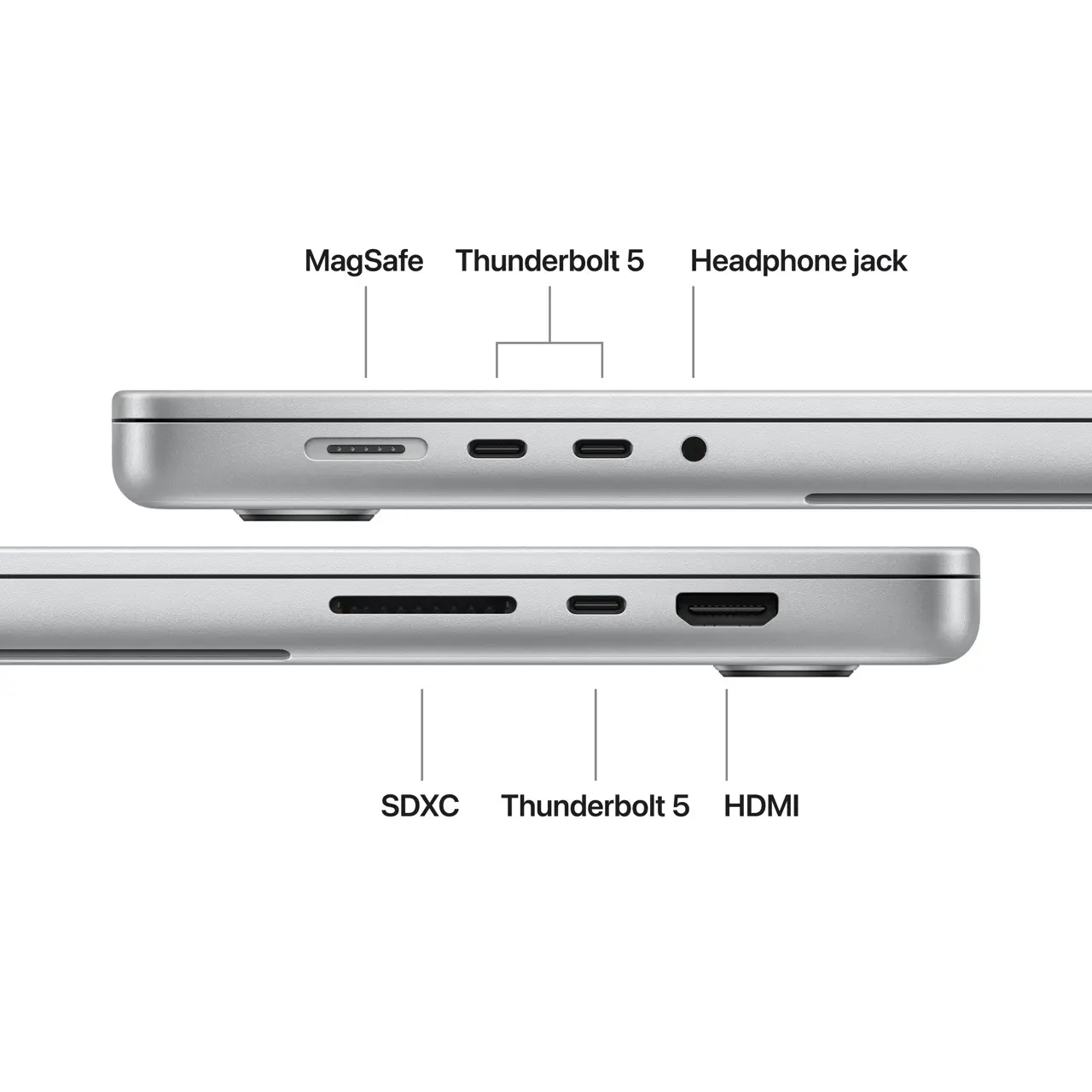 MagSafe Thunderbolt 5 Headphone jack

SDXC Thunderbolt 5 HDMI